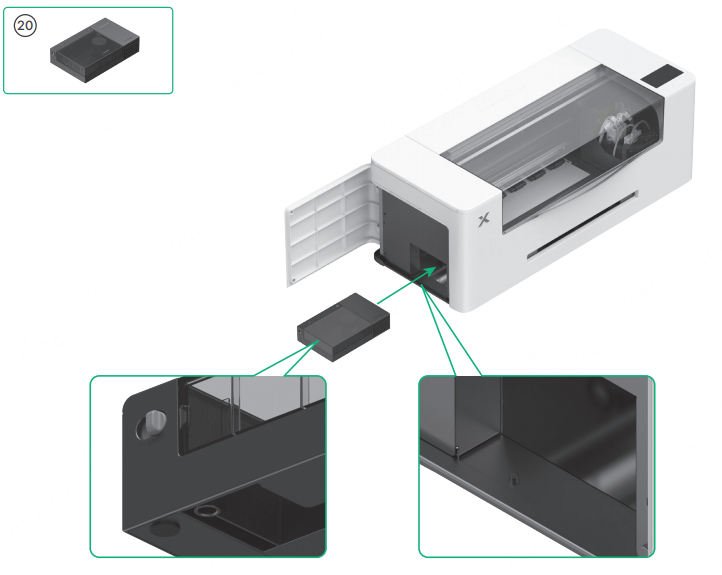 20